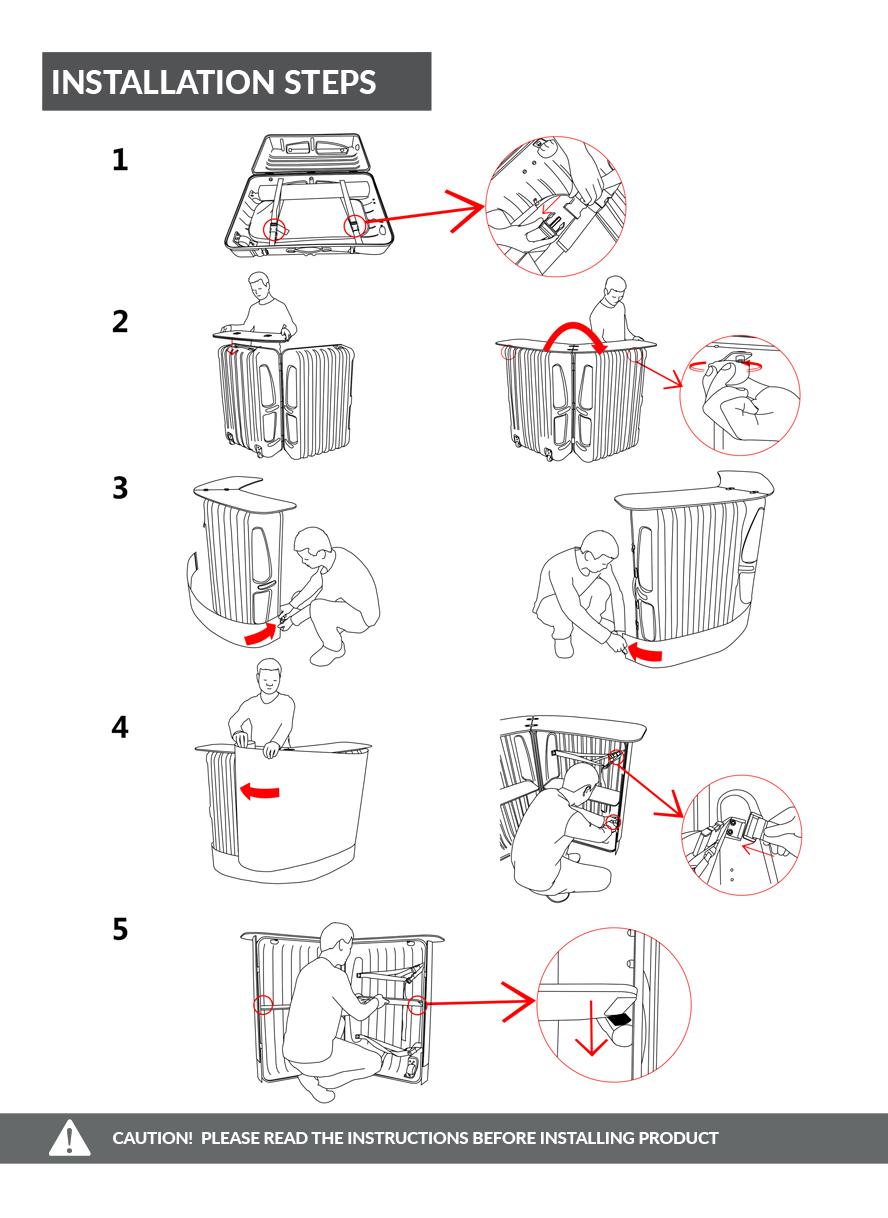 INSTALLATION STEPS

1

2

3

4

5

CAUTION! PLEASE READ THE INSTRUCTIONS BEFORE INSTALLING PRODUCT